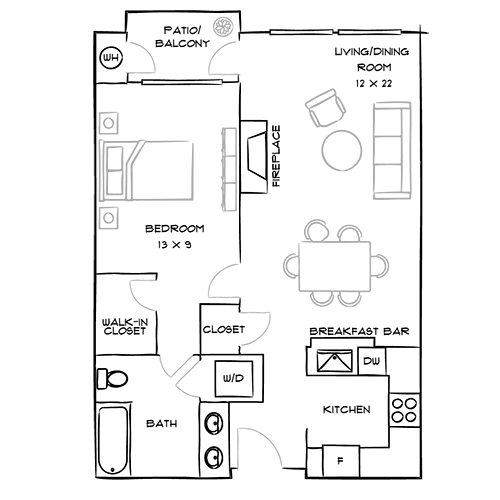 PATIO/ BALCONY

WH

LIVING/DINING ROOM
12 X 22

FIREPLACE

BEDROOM
13 X 9

WALK-IN CLOSET

CLOSET

BREAKFAST BAR

DW

W/D

KITCHEN

BATH

F