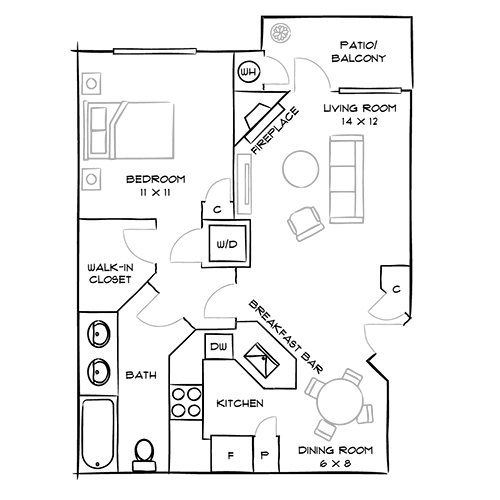 PATIO/
BALCONY

WH

LIVING ROOM
14 X 12

FIREPLACE

BEDROOM
11 X 11

C

W/D

WALK-IN
CLOSET

C

BREAKFAST BAR

DW

BATH

KITCHEN

F

P

DINING ROOM
6 X 8